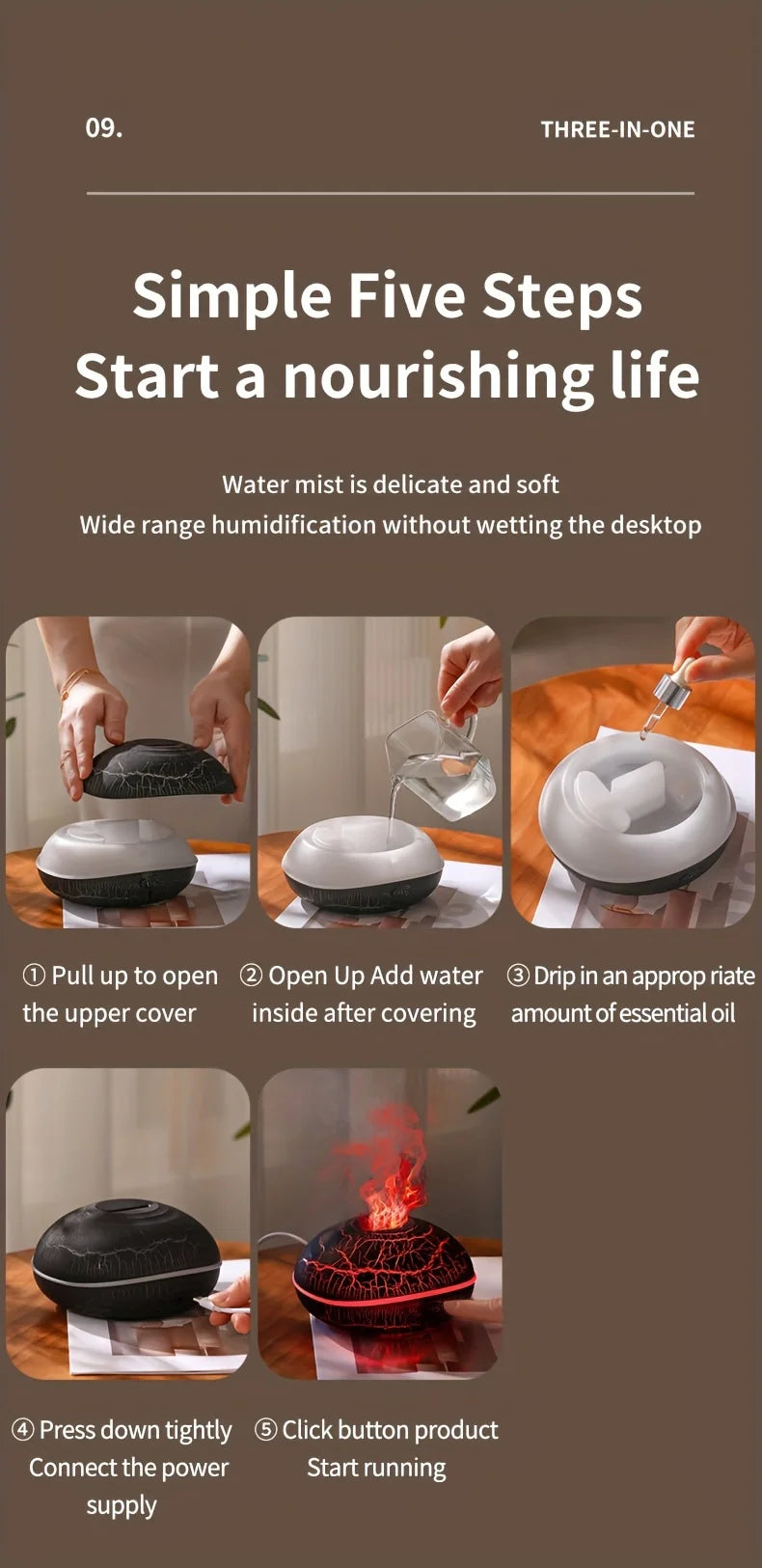 09.

THREE-IN-ONE

Simple Five Steps
Start a nourishing life

Water mist is delicate and soft
Wide range humidification without wetting the desktop

① Pull up to open the upper cover

② Open Up Add water inside after covering

③ Drip in an approp riate amount of essential oil

④ Press down tightly Connect the power supply

⑤ Click button product Start running